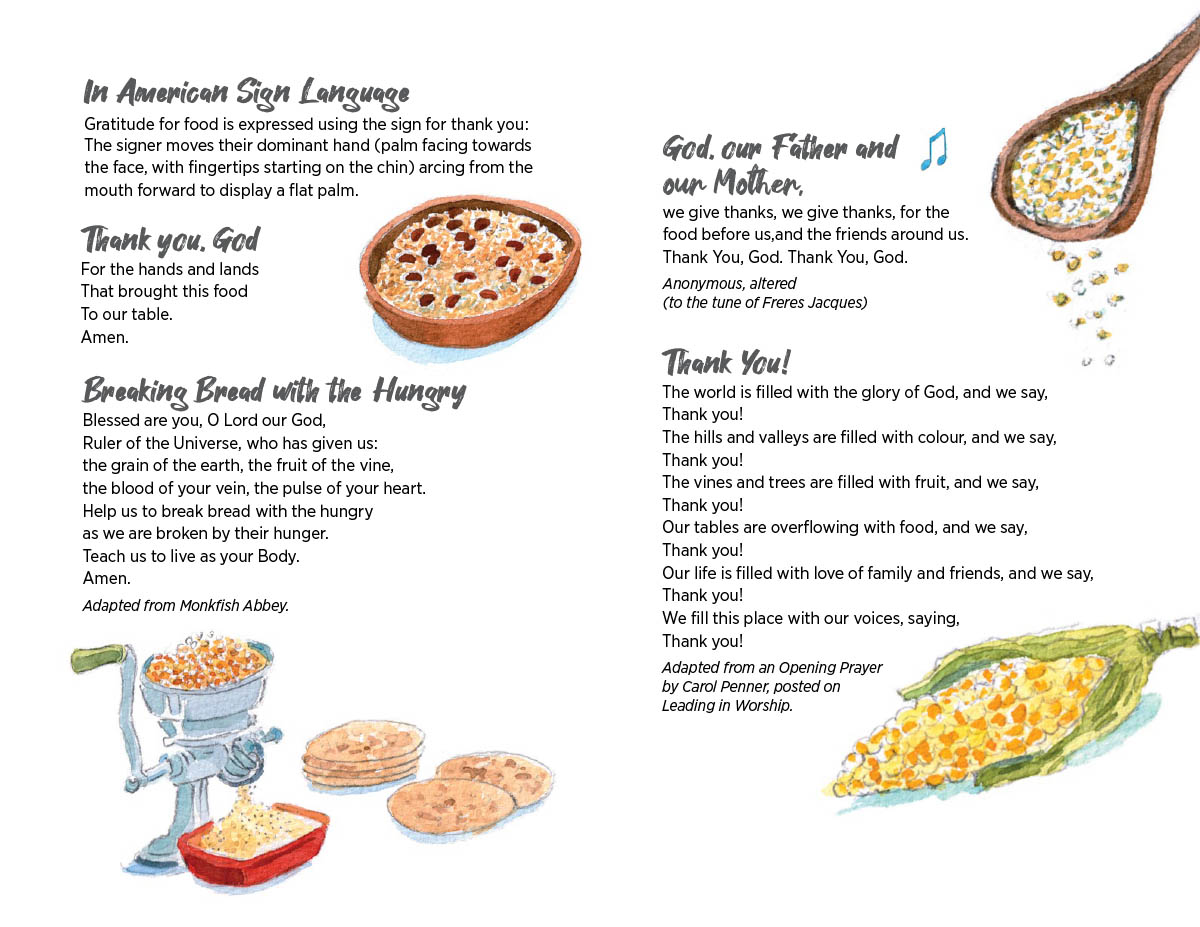 In American Sign Language
Gratitude for food is expressed using the sign for thank you: The signer moves their dominant hand (palm facing towards the face, with fingertips starting on the chin) arcing from the mouth forward to display a flat palm.

Thank you, God
For the hands and lands
That brought this food
To our table.
Amen.

Breaking Bread with the Hungry
Blessed are you, O Lord our God,
Ruler of the Universe, who has given us:
the grain of the earth, the fruit of the vine,
the blood of your vein, the pulse of your heart.
Help us to break bread with the hungry
as we are broken by their hunger.
Teach us to live as your Body.
Amen.

Adapted from Monkfish Abbey.

God, our Father and our Mother,
we give thanks, we give thanks, for the food before us,and the friends around us.
Thank You, God. Thank You, God.

Anonymous, altered
(to the tune of Freres Jacques)

Thank You!
The world is filled with the glory of God, and we say,
Thank you!
The hills and valleys are filled with colour, and we say,
Thank you!
The vines and trees are filled with fruit, and we say,
Thank you!
Our tables are overflowing with food, and we say,
Thank you!
Our life is filled with love of family and friends, and we say,
Thank you!
We fill this place with our voices, saying,
Thank you!

Adapted from an Opening Prayer by Carol Penner, posted on Leading in Worship.